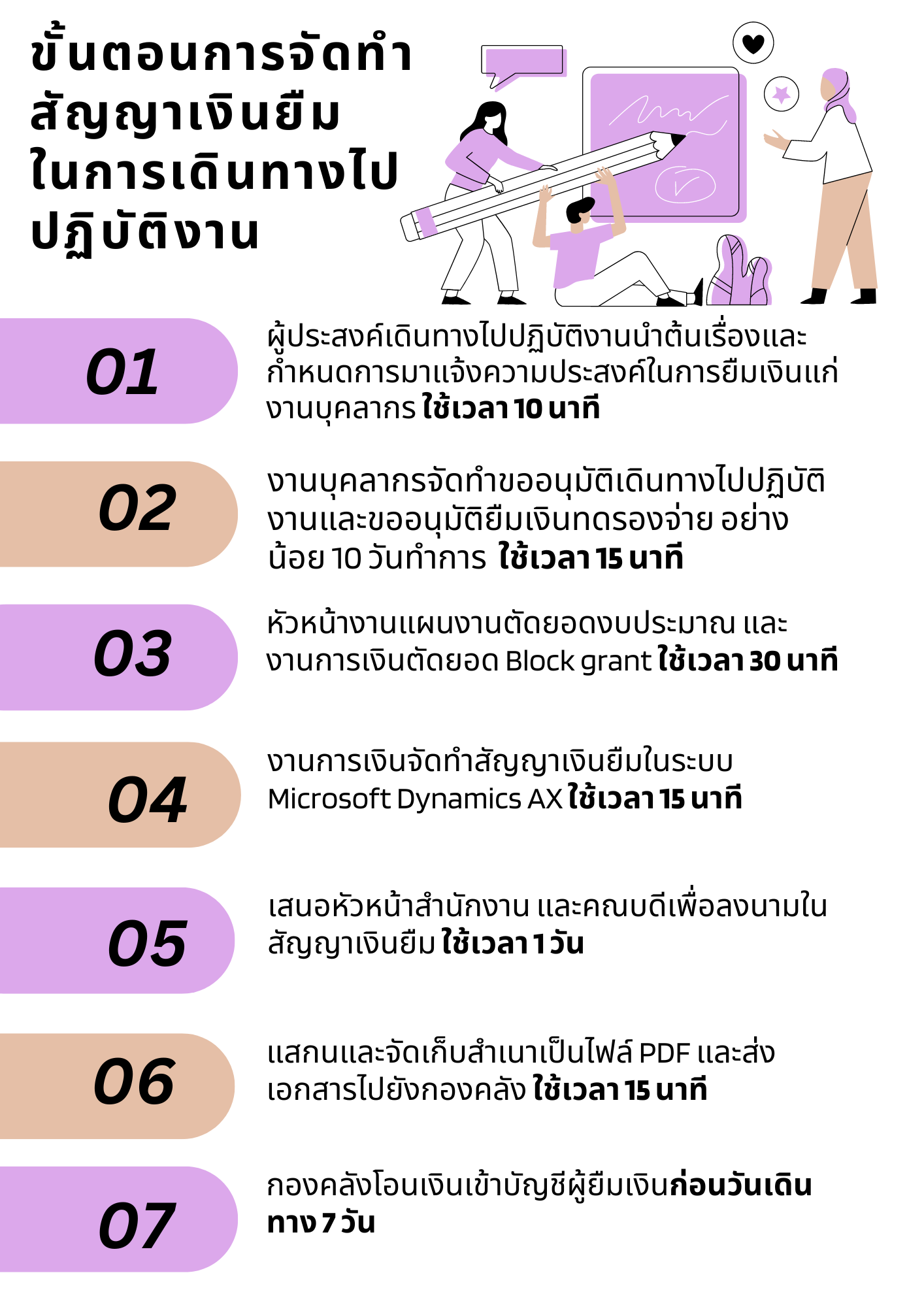 ขั้นตอนการจัดทำสัญญาเงินยืมในการเดินทางไปปฏิบัติงาน

01

ผู้ประสงค์เดินทางไปปฏิบัติงานนำต้นเรื่องและกำหนดการมาแจ้งความประสงค์ในการยืมเงินแก่งานบุคลากร ใช้เวลา 10 นาที

02

งานบุคลากรจัดทำขออนุมัติเดินทางไปปฏิบัติงานและขออนุมัติยืมเงินทดรองจ่าย อย่างน้อย 10 วันทำการ ใช้เวลา 15 นาที

03

หัวหน้างานแผนงานตัดยอดงบประมาณ และงานการเงินตัดยอด Block grant ใช้เวลา 30 นาที

04

งานการเงินจัดทำสัญญาเงินยืมในระบบ Microsoft Dynamics AX ใช้เวลา 15 นาที

05

เสนอหัวหน้าสำนักงาน และคณบดีเพื่อลงนามในสัญญาเงินยืม ใช้เวลา 1 วัน

06

แสกนและจัดเก็บสำเนาเป็นไฟล์ PDF และส่งเอกสารไปยังกองคลัง ใช้เวลา 15 นาที

07

กองคลังโอนเงินเข้าบัญชีผู้ยืมเงินก่อนวันเดินทาง 7 วัน